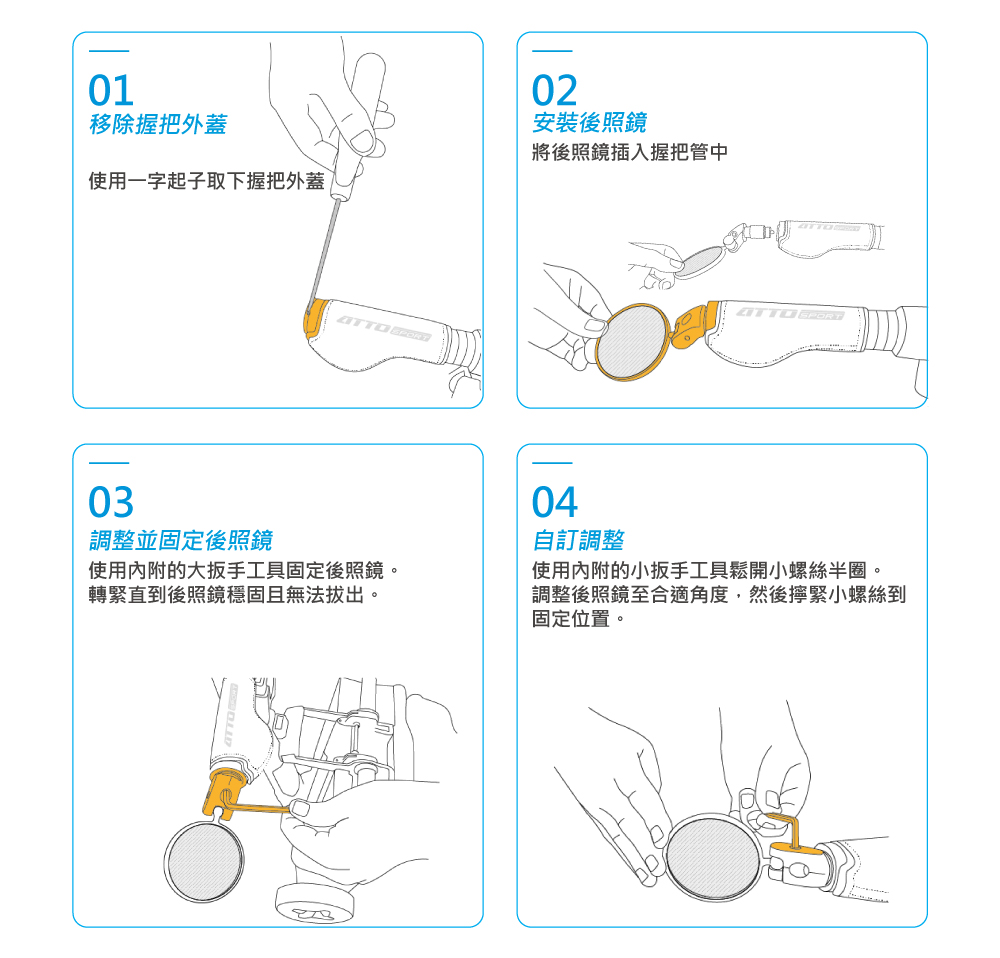 01
移除握把外蓋

使用一字起子取下握把外蓋

ATTO SPORT

02
安裝後照鏡

將後照鏡插入握把管中

ATTO SPORT

ATTO SPORT

03
調整並固定後照鏡

使用內附的大扳手工具固定後照鏡。
轉緊直到後照鏡穩固且無法拔出。

ATTO SPORT

04
自訂調整

使用內附的小扳手工具鬆開小螺絲半圈。
調整後照鏡至合適角度，然後擰緊小螺絲到固定位置。