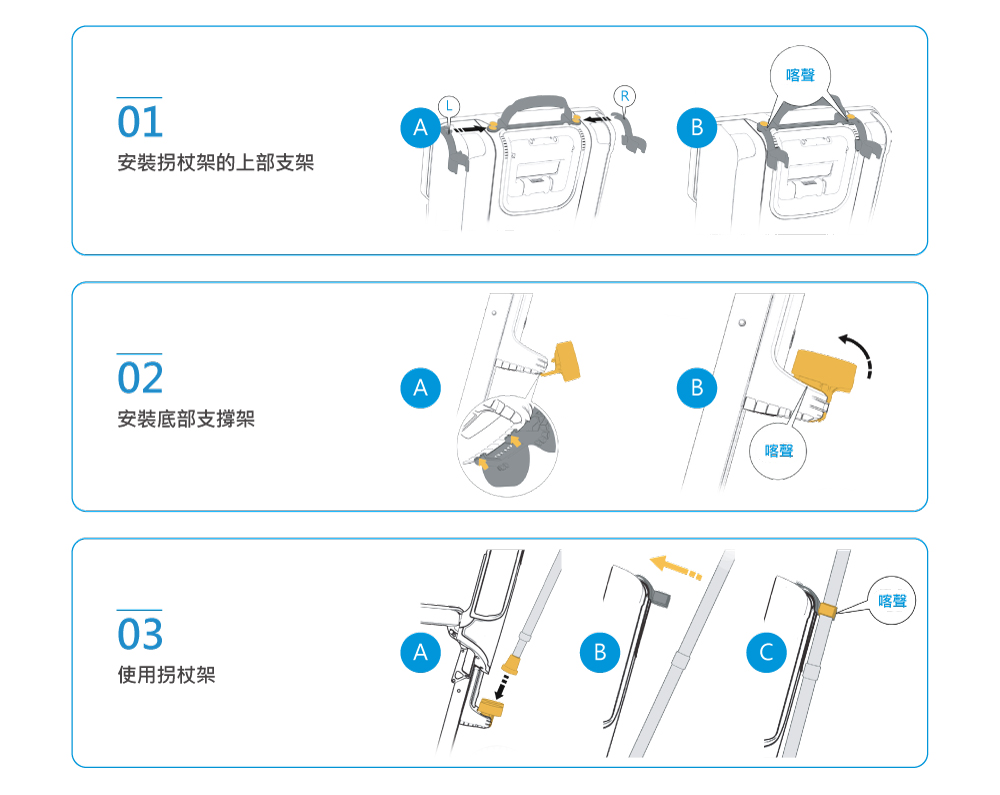 01
安裝拐杖架的上部支架

A
L
R
B
喀聲

02
安裝底部支撐架

A
B
喀聲

03
使用拐杖架

A
B
C
喀聲